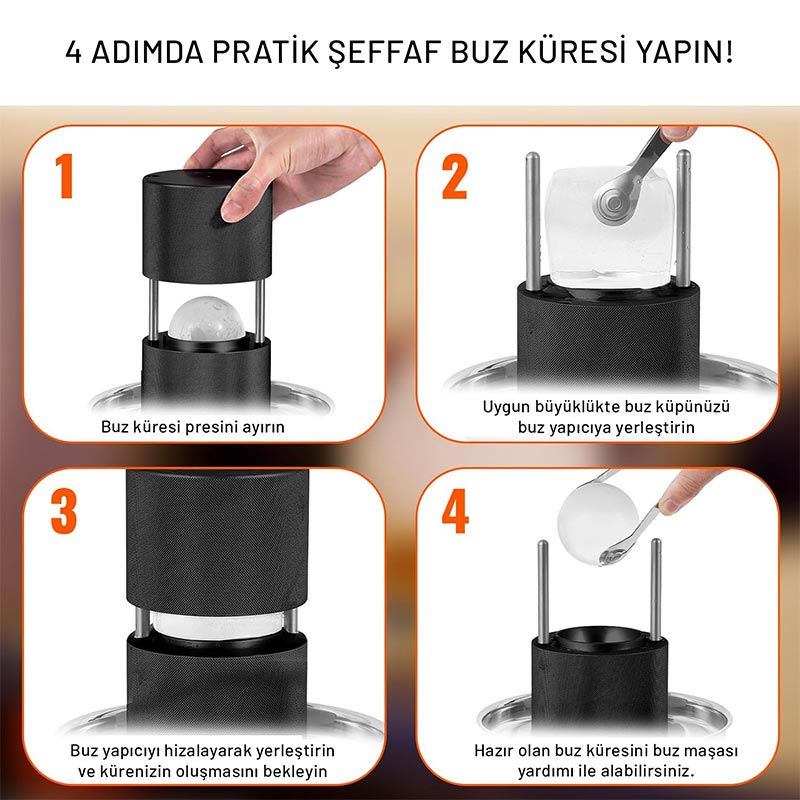 4 ADIMDA PRATİK ŞEFFAF BUZ KÜRESİ YAPIN!

1

Buz küresi presini ayırın

2

Uygun büyüklükte buz küpünüzü buz yapıcıya yerleştirin

3

Buz yapıcıyı hizalayarak yerleştirin ve kürenizin oluşmasını bekleyin

4

Hazır olan buz küresini buz maşası yardımı ile alabilirsiniz.