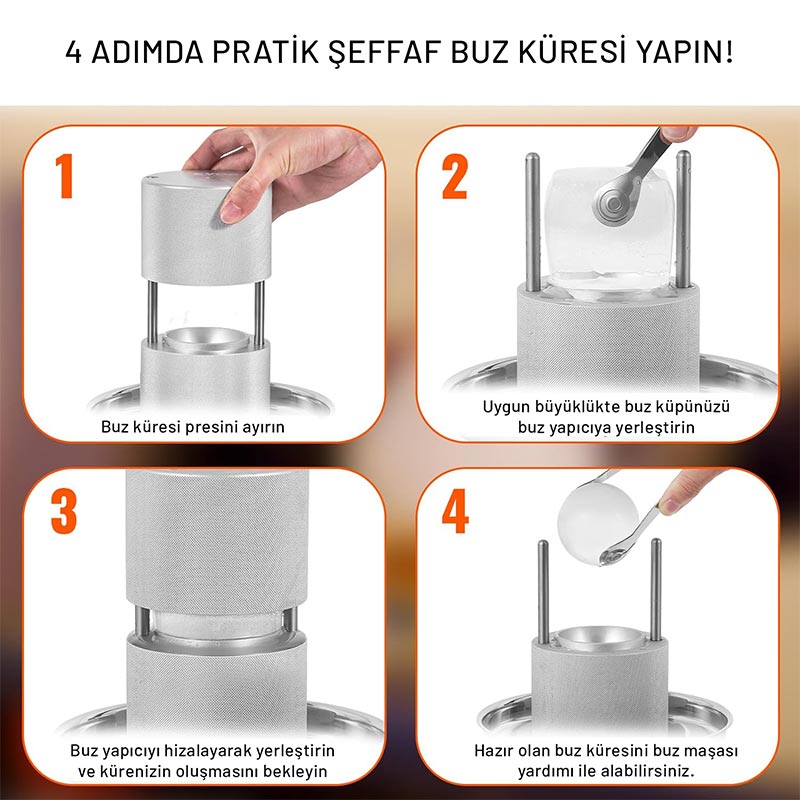 4 ADIMDA PRATİK ŞEFFAF BUZ KÜRESİ YAPIN!

1

Buz küresi presini ayırın

2

Uygun büyüklükte buz küpünüzü buz yapıcıya yerleştirin

3

Buz yapıcıyı hizalayarak yerleştirin ve kürenizin oluşmasını bekleyin

4

Hazır olan buz küresini buz maşası yardımı ile alabilirsiniz.